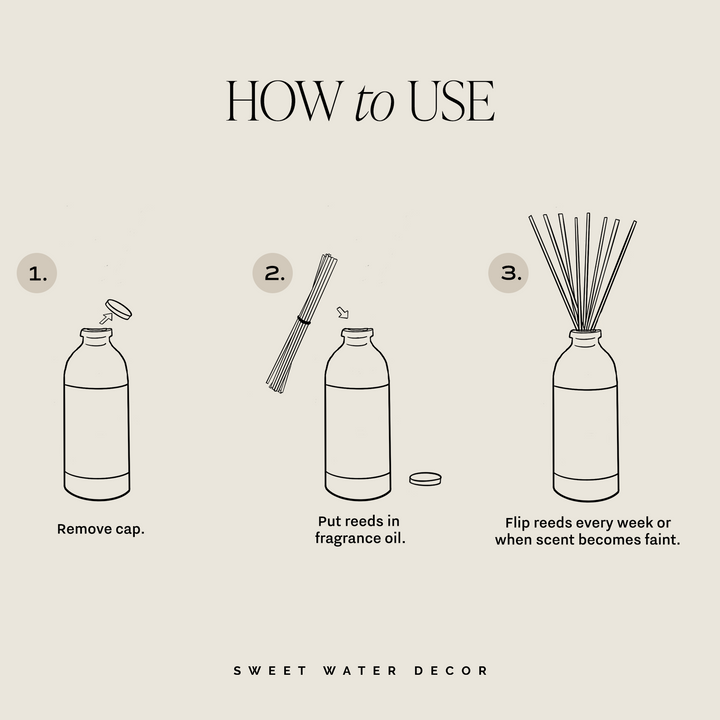 HOW to USE

1.

Remove cap.

2.

Put reeds in fragrance oil.

3.

Flip reeds every week or when scent becomes faint.

SWEET WATER DECOR